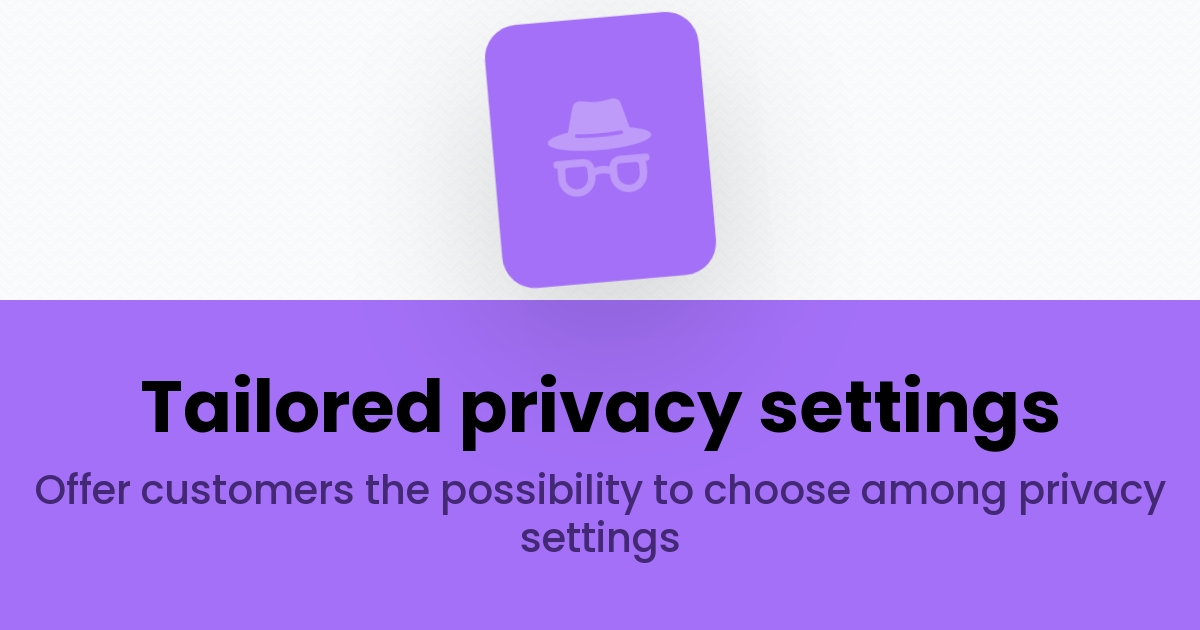 Tailored privacy settings

Offer customers the possibility to choose among privacy settings